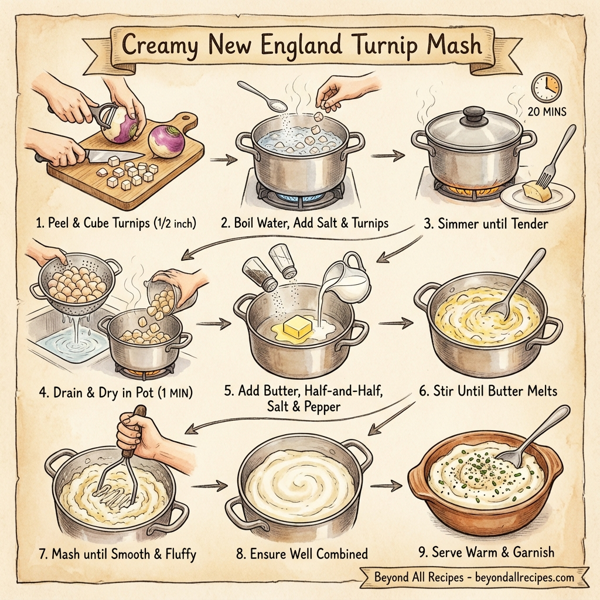 Creamy New England Turnip Mash

20 MINS

1. Peel & Cube Turnips (1/2 inch)

2. Boil Water, Add Salt & Turnips

3. Simmer until Tender

4. Drain & Dry in Pot (1 MIN)

5. Add Butter, Half-and-Half, Salt & Pepper

6. Stir Until Butter Melts

7. Mash until Smooth & Fluffy

8. Ensure Well Combined

9. Serve Warm & Garnish

Beyond All Recipes - beyondallrecipes.com