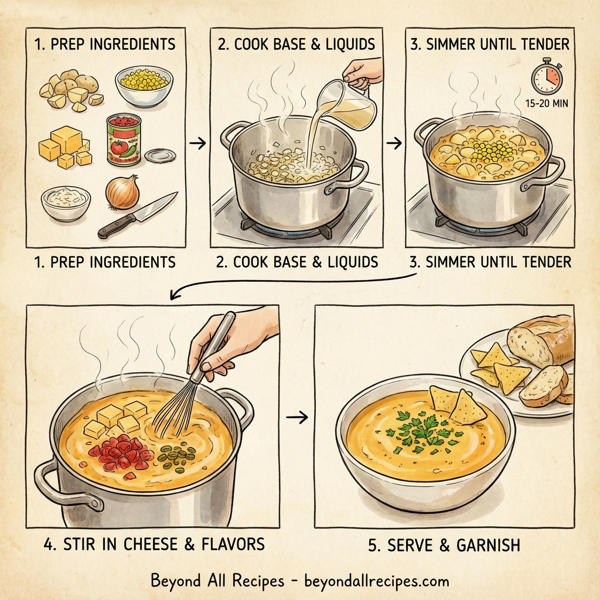 1. PREP INGREDIENTS

2. COOK BASE & LIQUIDS

3. SIMMER UNTIL TENDER

15-20 MIN

1. PREP INGREDIENTS

2. COOK BASE & LIQUIDS

3. SIMMER UNTIL TENDER

4. STIR IN CHEESE & FLAVORS

5. SERVE & GARNISH

Beyond All Recipes - beyondallrecipes.com