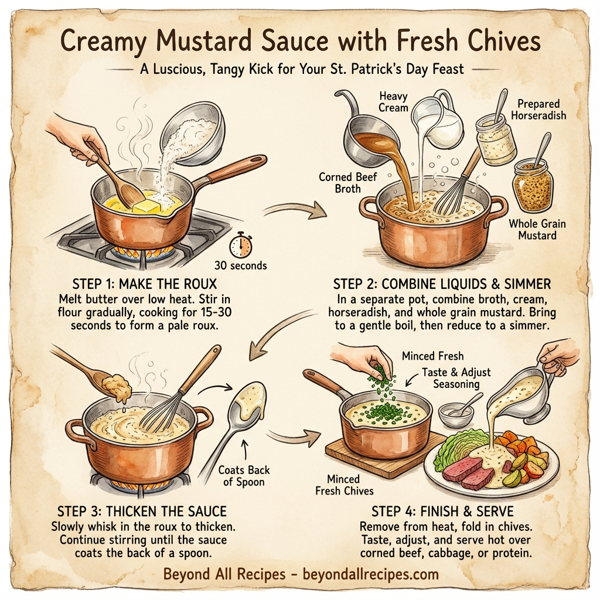 Creamy Mustard Sauce with Fresh Chives

A Luscious, Tangy Kick for Your St. Patrick's Day Feast

30 seconds

STEP 1: MAKE THE ROUX
Melt butter over low heat. Stir in flour gradually, cooking for 15-30 seconds to form a pale roux.

Heavy Cream

Prepared Horseradish

Corned Beef Broth

Whole Grain Mustard

STEP 2: COMBINE LIQUIDS & SIMMER
In a separate pot, combine broth, cream, horseradish, and whole grain mustard. Bring to a gentle boil, then reduce to a simmer.

Coats Back of Spoon

STEP 3: THICKEN THE SAUCE
Slowly whisk in the roux to thicken. Continue stirring until the sauce coats the back of a spoon.

Minced Fresh

Taste & Adjust Seasoning

Minced Fresh Chives

STEP 4: FINISH & SERVE
Remove from heat, fold in chives. Taste, adjust, and serve hot over corned beef, cabbage, or protein.

Beyond All Recipes - beyondallrecipes.com