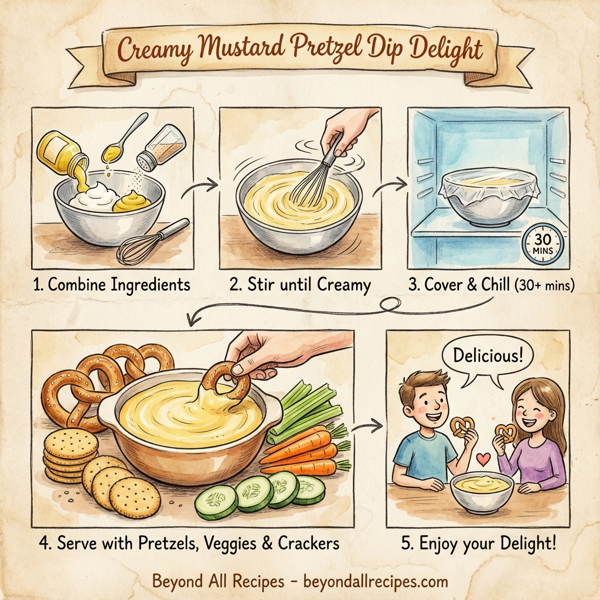 Creamy Mustard Pretzel Dip Delight

1. Combine Ingredients

2. Stir until Creamy

30 MINS

3. Cover & Chill (30+ mins)

4. Serve with Pretzels, Veggies & Crackers

Delicious!

5. Enjoy your Delight!

Beyond All Recipes - beyondallrecipes.com