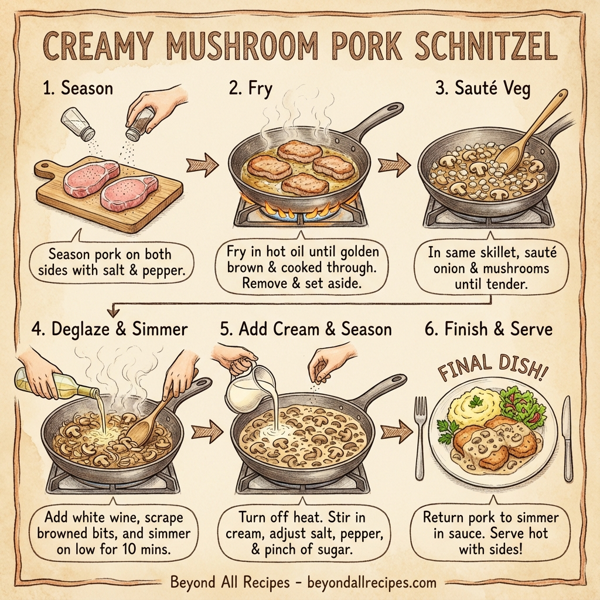 CREAMY MUSHROOM PORK SCHNITZEL

1. Season

Season pork on both sides with salt & pepper.

2. Fry

Fry in hot oil until golden brown & cooked through. Remove & set aside.

3. Sauté Veg

In same skillet, sauté onion & mushrooms until tender.

4. Deglaze & Simmer

Add white wine, scrape browned bits, and simmer on low for 10 mins.

5. Add Cream & Season

Turn off heat. Stir in cream, adjust salt, pepper, & pinch of sugar.

6. Finish & Serve

FINAL DISH!

Return pork to simmer in sauce. Serve hot with sides!

Beyond All Recipes - beyondallrecipes.com