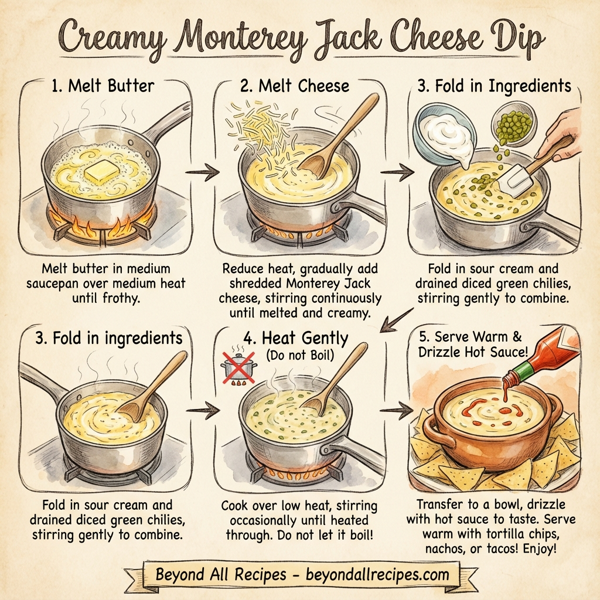 Creamy Monterey Jack Cheese Dip

1. Melt Butter

Melt butter in medium saucepan over medium heat until frothy.

2. Melt Cheese

Reduce heat, gradually add shredded Monterey Jack cheese, stirring continuously until melted and creamy.

3. Fold in Ingredients

Fold in sour cream and drained diced green chilies, stirring gently to combine.

3. Fold in ingredients

Fold in sour cream and drained diced green chilies, stirring gently to combine.

4. Heat Gently
(Do not Boil)

Cook over low heat, stirring occasionally until heated through. Do not let it boil!

5. Serve Warm & Drizzle Hot Sauce!

Transfer to a bowl, drizzle with hot sauce to taste. Serve warm with tortilla chips, nachos, or tacos! Enjoy!

Beyond All Recipes - beyondallrecipes.com