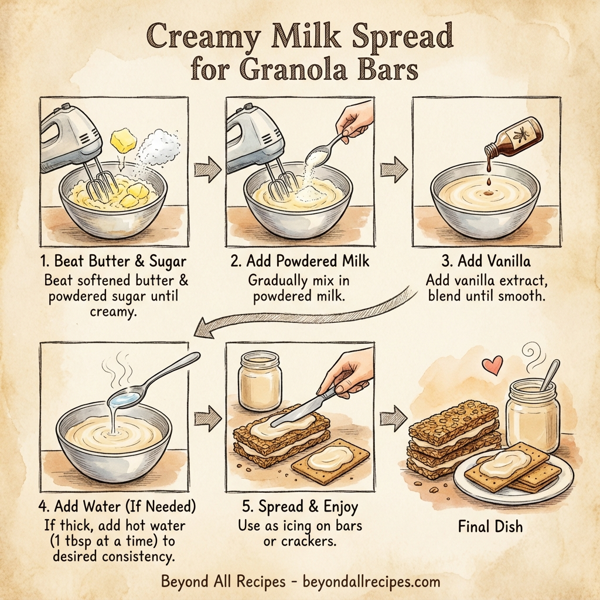 Creamy Milk Spread for Granola Bars

1. Beat Butter & Sugar
Beat softened butter & powdered sugar until creamy.

2. Add Powdered Milk
Gradually mix in powdered milk.

3. Add Vanilla
Add vanilla extract, blend until smooth.

4. Add Water (If Needed)
If thick, add hot water (1 tbsp at a time) to desired consistency.

5. Spread & Enjoy
Use as icing on bars or crackers.

Final Dish

Beyond All Recipes - beyondallrecipes.com