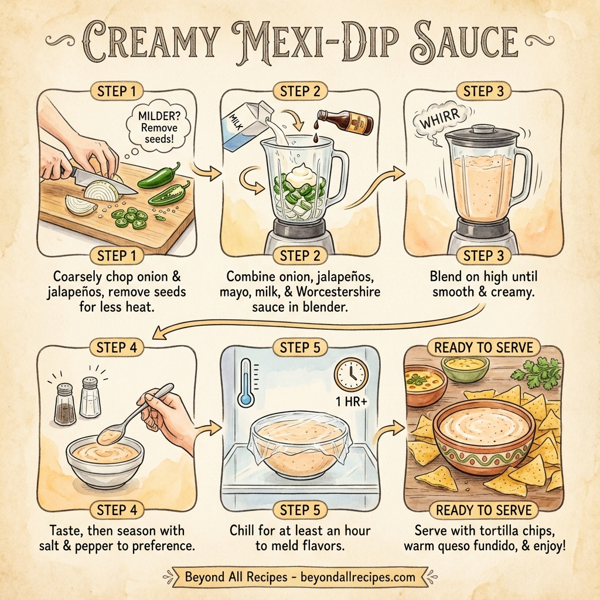 CREAMY MEXI-DIP SAUCE

STEP 1

MILDER? Remove seeds!

STEP 1

Coarsely chop onion & jalapeños, remove seeds for less heat.

STEP 2

MILK

STEP 2

Combine onion, jalapeños, mayo, milk, & Worcestershire sauce in blender.

STEP 3

WHIRR

STEP 3

Blend on high until smooth & creamy.

STEP 4

STEP 4

Taste, then season with salt & pepper to preference.

STEP 5

1 HR+

STEP 5

Chill for at least an hour to meld flavors.

READY TO SERVE

READY TO SERVE

Serve with tortilla chips, warm queso fundido, & enjoy!

Beyond All Recipes - beyondallrecipes.com