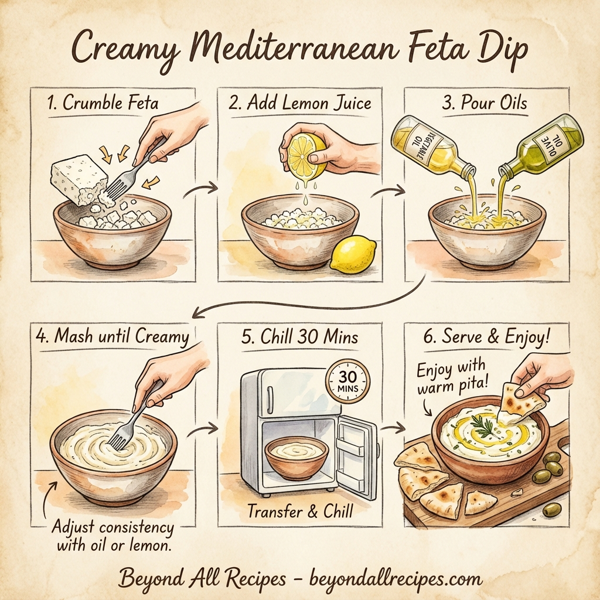 Creamy Mediterranean Feta Dip

1. Crumble Feta

2. Add Lemon Juice

3. Pour Oils

VEGETABLE OIL

OLIVE OIL

4. Mash until Creamy

Adjust consistency with oil or lemon.

5. Chill 30 Mins

30 MINS

Transfer & Chill

6. Serve & Enjoy!

Enjoy with warm pita!

Beyond All Recipes - beyondallrecipes.com