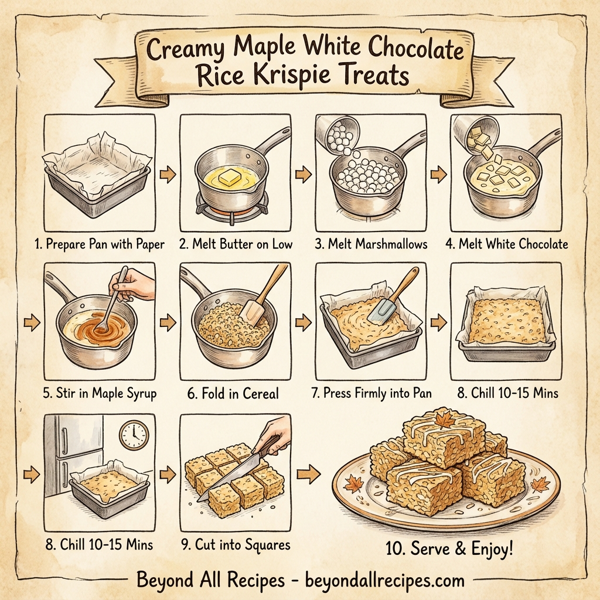 Creamy Maple White Chocolate Rice Krispie Treats

1. Prepare Pan with Paper

2. Melt Butter on Low

3. Melt Marshmallows

4. Melt White Chocolate

5. Stir in Maple Syrup

6. Fold in Cereal

7. Press Firmly into Pan

8. Chill 10-15 Mins

8. Chill 10-15 Mins

9. Cut into Squares

10. Serve & Enjoy!

Beyond All Recipes - beyondallrecipes.com