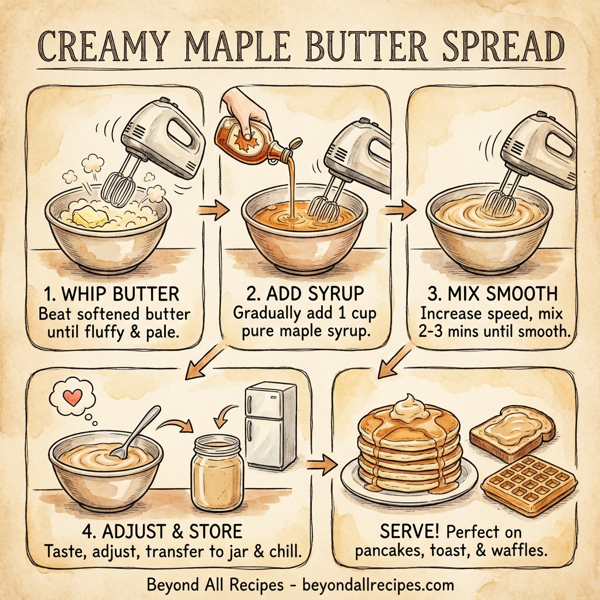 CREAMY MAPLE BUTTER SPREAD

1. WHIP BUTTER
Beat softened butter until fluffy & pale.

2. ADD SYRUP
Gradually add 1 cup pure maple syrup.

3. MIX SMOOTH
Increase speed, mix 2-3 mins until smooth.

4. ADJUST & STORE
Taste, adjust, transfer to jar & chill.

SERVE! Perfect on pancakes, toast, & waffles.

Beyond All Recipes - beyondallrecipes.com