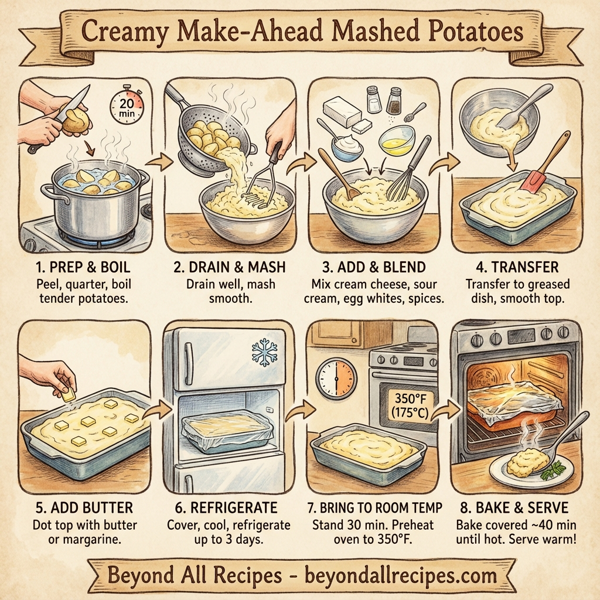 Creamy Make-Ahead Mashed Potatoes

20 min

1. PREP & BOIL
Peel, quarter, boil tender potatoes.

2. DRAIN & MASH
Drain well, mash smooth.

3. ADD & BLEND
Mix cream cheese, sour cream, egg whites, spices.

4. TRANSFER
Transfer to greased dish, smooth top.

350°F (175°C)

5. ADD BUTTER
Dot top with butter or margarine.

6. REFRIGERATE
Cover, cool, refrigerate up to 3 days.

7. BRING TO ROOM TEMP
Stand 30 min. Preheat oven to 350°F.

8. BAKE & SERVE
Bake covered ~40 min until hot. Serve warm!

Beyond All Recipes - beyondallrecipes.com