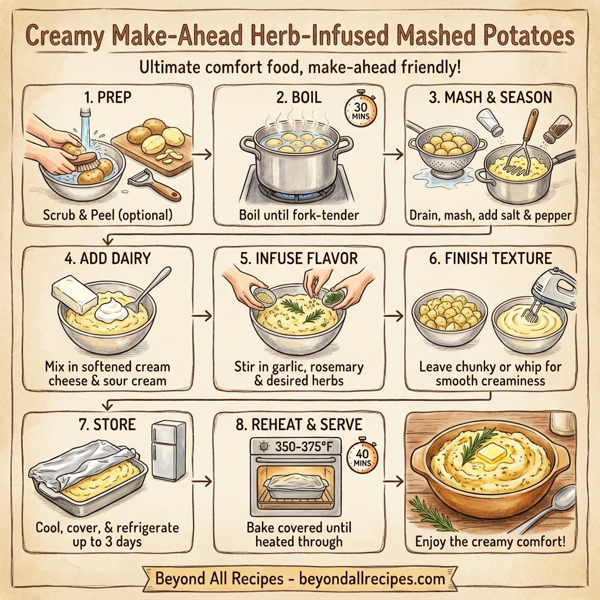 Creamy Make-Ahead Herb-Infused Mashed Potatoes

Ultimate comfort food, make-ahead friendly!

1. PREP

Scrub & Peel (optional)

2. BOIL

30 MINS

Boil until fork-tender

3. MASH & SEASON

Drain, mash, add salt & pepper

4. ADD DAIRY

Mix in softened cream cheese & sour cream

5. INFUSE FLAVOR

Stir in garlic, rosemary & desired herbs

6. FINISH TEXTURE

Leave chunky or whip for smooth creaminess

7. STORE

Cool, cover, & refrigerate up to 3 days

8. REHEAT & SERVE

350-375°F

40 MINS

Bake covered until heated through

Enjoy the creamy comfort!

Beyond All Recipes - beyondallrecipes.com