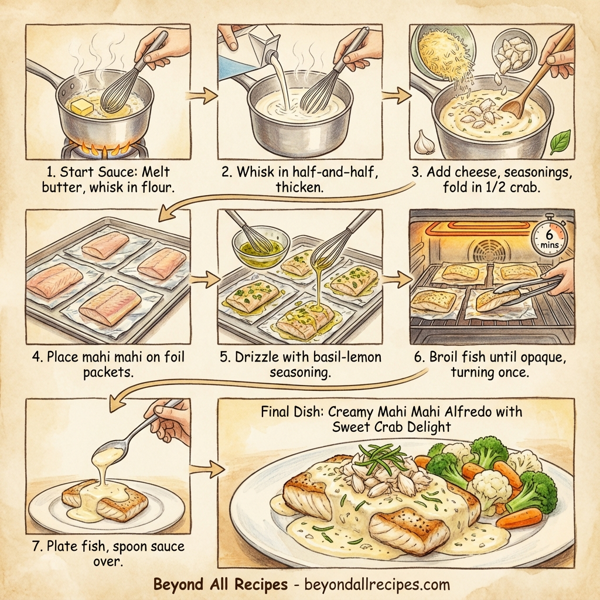 1. Start Sauce: Melt butter, whisk in flour.

2. Whisk in half-and-half, thicken.

3. Add cheese, seasonings, fold in 1/2 crab.

4. Place mahi mahi on foil packets.

5. Drizzle with basil-lemon seasoning.

6 mins

6. Broil fish until opaque, turning once.

7. Plate fish, spoon sauce over.

Final Dish: Creamy Mahi Mahi Alfredo with Sweet Crab Delight

Beyond All Recipes - beyondallrecipes.com