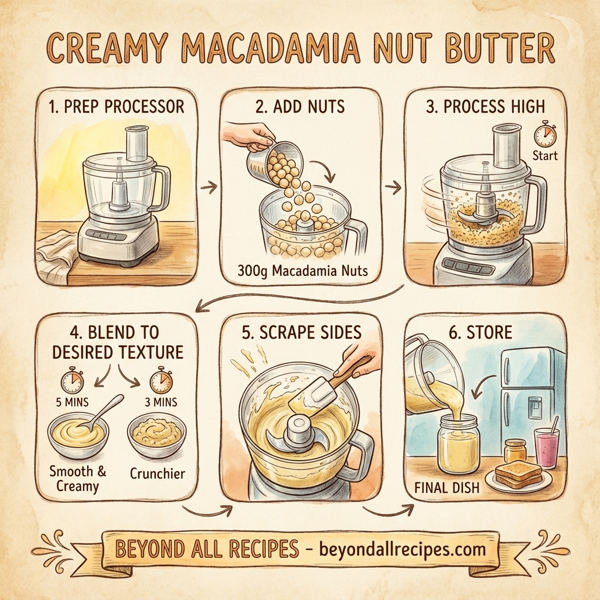 CREAMY MACADAMIA NUT BUTTER

1. PREP PROCESSOR

2. ADD NUTS

300g Macadamia Nuts

3. PROCESS HIGH

Start

4. BLEND TO DESIRED TEXTURE

5 MINS

3 MINS

Smooth & Creamy

Crunchier

5. SCRAPE SIDES

6. STORE

FINAL DISH

BEYOND ALL RECIPES - beyondallrecipes.com