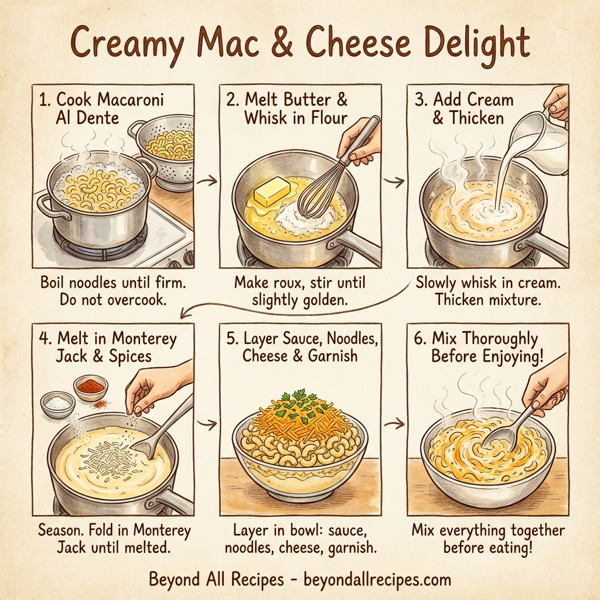 Creamy Mac & Cheese Delight

1. Cook Macaroni Al Dente

Boil noodles until firm. Do not overcook.

2. Melt Butter & Whisk in Flour

Make roux, stir until slightly golden.

3. Add Cream & Thicken

Slowly whisk in cream. Thicken mixture.

4. Melt in Monterey Jack & Spices

Season. Fold in Monterey Jack until melted.

5. Layer Sauce, Noodles, Cheese & Garnish

Layer in bowl: sauce, noodles, cheese, garnish.

6. Mix Thoroughly Before Enjoying!

Mix everything together before eating!

Beyond All Recipes - beyondallrecipes.com