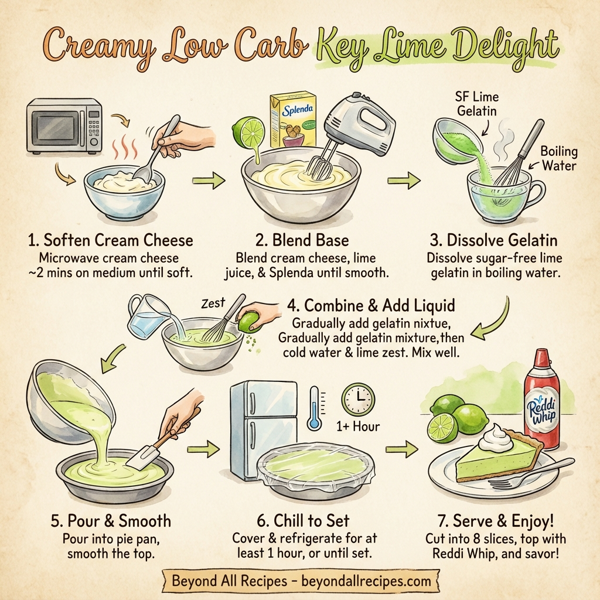 Creamy Low Carb Key Lime Delight

Splenda

SF Lime Gelatin

Boiling Water

1. Soften Cream Cheese
Microwave cream cheese ~2 mins on medium until soft.

2. Blend Base
Blend cream cheese, lime juice, & Splenda until smooth.

3. Dissolve Gelatin
Dissolve sugar-free lime gelatin in boiling water.

Zest

4. Combine & Add Liquid
Gradually add gelatin nixtue, Gradually add gelatin mixture,then cold water & lime zest. Mix well.

1+ Hour

Reddi Whip

5. Pour & Smooth
Pour into pie pan, smooth the top.

6. Chill to Set
Cover & refrigerate for at least 1 hour, or until set.

7. Serve & Enjoy!
Cut into 8 slices, top with Reddi Whip, and savor!

Beyond All Recipes - beyondallrecipes.com