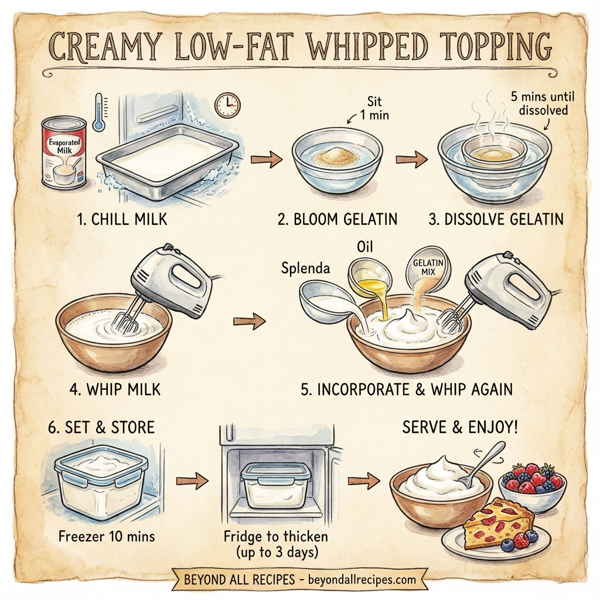 CREAMY LOW-FAT WHIPPED TOPPING

Evaporated Milk

1. CHILL MILK

Sit 1 min

2. BLOOM GELATIN

5 mins until dissolved

3. DISSOLVE GELATIN

4. WHIP MILK

Splenda

Oil

GELATIN MIX

5. INCORPORATE & WHIP AGAIN

6. SET & STORE

Freezer 10 mins

Fridge to thicken (up to 3 days)

SERVE & ENJOY!

BEYOND ALL RECIPES - beyondallrecipes.com