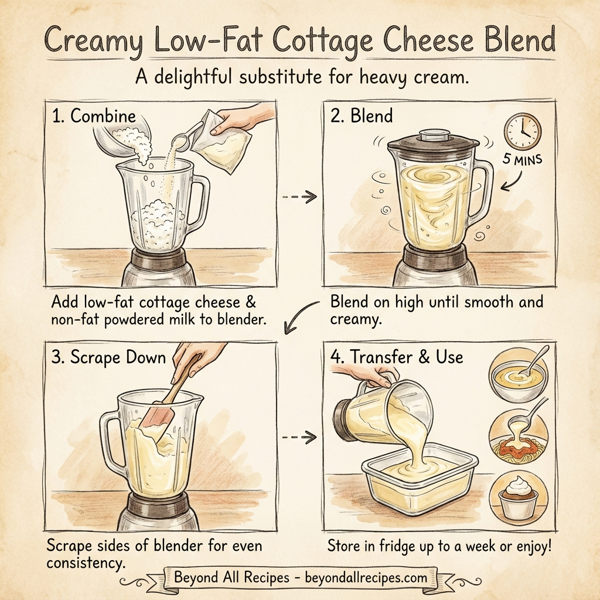 Creamy Low-Fat Cottage Cheese Blend

A delightful substitute for heavy cream.

1. Combine

Add low-fat cottage cheese & non-fat powdered milk to blender.

2. Blend

5 MINS

Blend on high until smooth and creamy.

3. Scrape Down

Scrape sides of blender for even consistency.

4. Transfer & Use

Store in fridge up to a week or enjoy!

Beyond All Recipes - beyondallrecipes.com