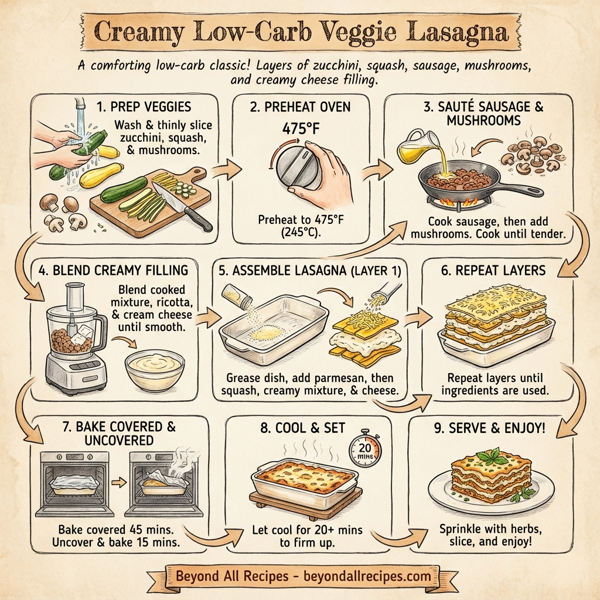 Creamy Low-Carb Veggie Lasagna

A comforting low-carb classic! Layers of zucchini, squash, sausage, mushrooms, and creamy cheese filling.

1. PREP VEGGIES

Wash & thinly slice zucchini, squash, & mushrooms.

2. PREHEAT OVEN

475°F

Preheat to 475°F (245°C).

3. SAUTÉ SAUSAGE & MUSHROOMS

Cook sausage, then add mushrooms. Cook until tender.

4. BLEND CREAMY FILLING

Blend cooked mixture, ricotta, & cream cheese until smooth.

5. ASSEMBLE LASAGNA (LAYER 1)

Grease dish, add parmesan, then squash, creamy mixture, & cheese.

6. REPEAT LAYERS

Repeat layers until ingredients are used.

7. BAKE COVERED & UNCOVERED

Bake covered 45 mins. Uncover & bake 15 mins.

8. COOL & SET

20 MINS

Let cool for 20+ mins to firm up.

9. SERVE & ENJOY!

Sprinkle with herbs, slice, and enjoy!

Beyond All Recipes - beyondallrecipes.com