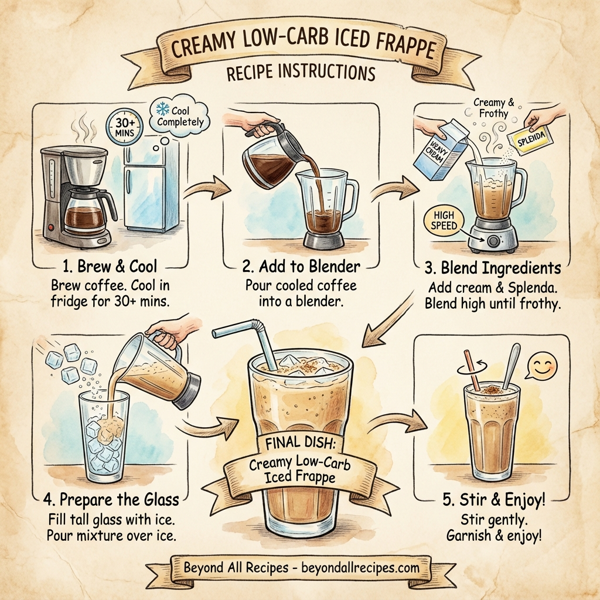 CREAMY LOW-CARB ICED FRAPPE

RECIPE INSTRUCTIONS

30+ MINS

Cool Completely

1. Brew & Cool
Brew coffee. Cool in fridge for 30+ mins.

2. Add to Blender
Pour cooled coffee into a blender.

Creamy & Frothy

HEAVY CREAM

SPLENDA

HIGH SPEED

3. Blend Ingredients
Add cream & Splenda. Blend high until frothy.

4. Prepare the Glass
Fill tall glass with ice. Pour mixture over ice.

FINAL DISH:
Creamy Low-Carb Iced Frappe

5. Stir & Enjoy!
Stir gently. Garnish & enjoy!

Beyond All Recipes - beyondallrecipes.com