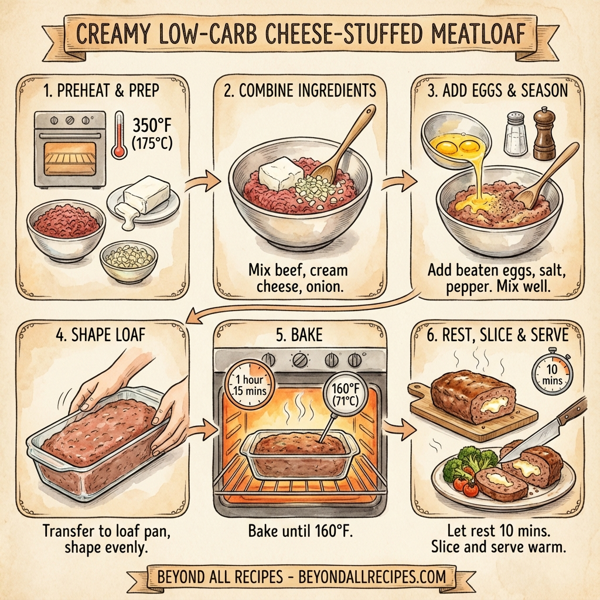 CREAMY LOW-CARB CHEESE-STUFFED MEATLOAF

1. PREHEAT & PREP

350°F (175°C)

2. COMBINE INGREDIENTS

Mix beef, cream cheese, onion.

3. ADD EGGS & SEASON

Add beaten eggs, salt, pepper. Mix well.

4. SHAPE LOAF

Transfer to loaf pan, shape evenly.

5. BAKE

1 hour 15 mins

160°F (71°C)

Bake until 160°F.

6. REST, SLICE & SERVE

10 mins

Let rest 10 mins. Slice and serve warm.

BEYOND ALL RECIPES - BEYONDALLRECIPES.COM