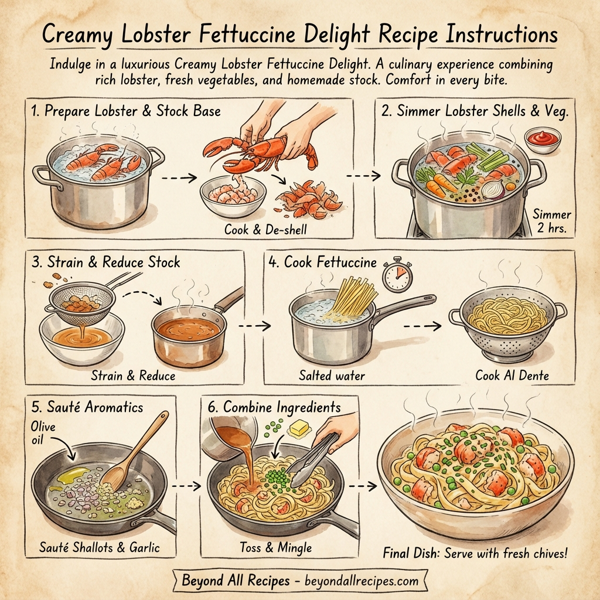 Creamy Lobster Fettuccine Delight Recipe Instructions

Indulge in a luxurious Creamy Lobster Fettuccine Delight. A culinary experience combining rich lobster, fresh vegetables, and homemade stock. Comfort in every bite.

1. Prepare Lobster & Stock Base

Cook & De-shell

2. Simmer Lobster Shells & Veg.

Simmer 2 hrs.

3. Strain & Reduce Stock

Strain & Reduce

4. Cook Fettuccine

Salted water

Cook Al Dente

5. Sauté Aromatics

Olive oil

Sauté Shallots & Garlic

6. Combine Ingredients

Toss & Mingle

Final Dish: Serve with fresh chives!

Beyond All Recipes - beyondallrecipes.com