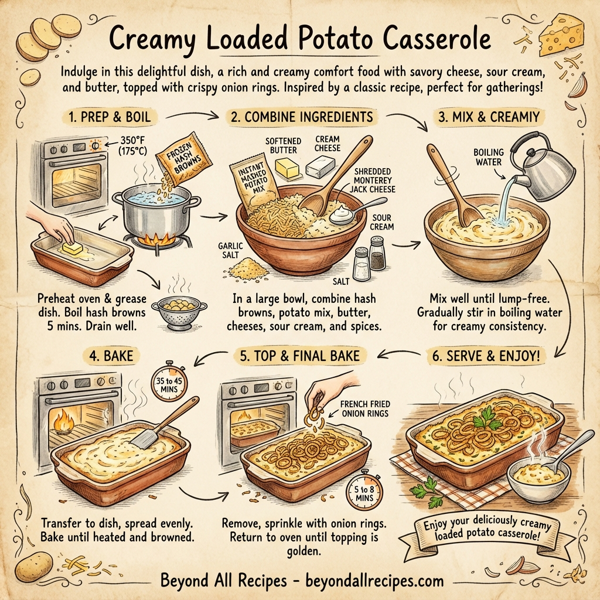 Creamy Loaded Potato Casserole

Indulge in this delightful dish, a rich and creamy comfort food with savory cheese, sour cream, and butter, topped with crispy onion rings. Inspired by a classic recipe, perfect for gatherings!

1. PREP & BOIL

350°F (175°C)

FROZEN HASH BROWNS

Preheat oven & grease dish. Boil hash browns 5 mins. Drain well.

2. COMBINE INGREDIENTS

SOFTENED BUTTER

CREAM CHEESE

INSTANT MASHED POTATO MIX

SHREDDED MONTEREY JACK CHEESE

SOUR CREAM

GARLIC SALT

SALT

In a large bowl, combine hash browns, potato mix, butter, cheeses, sour cream, and spices.

3. MIX & CREAMIY

BOILING WATER

Mix well until lump-free. Gradually stir in boiling water for creamy consistency.

4. BAKE

35 to 45 MINS

Transfer to dish, spread evenly. Bake until heated and browned.

5. TOP & FINAL BAKE

FRENCH FRIED ONION RINGS

5 to 8 MINS

Remove, sprinkle with onion rings. Return to oven until topping is golden.

6. SERVE & ENJOY!

Enjoy your deliciously creamy loaded potato casserole!

Beyond All Recipes - beyondallrecipes.com