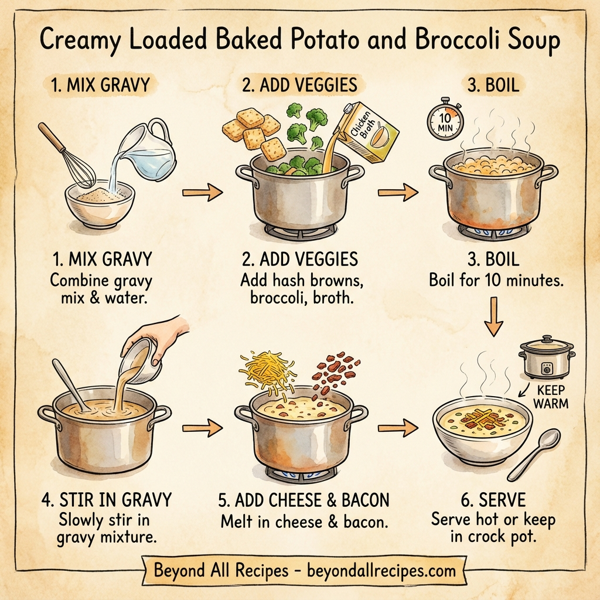 Creamy Loaded Baked Potato and Broccoli Soup

1. MIX GRAVY

2. ADD VEGGIES

3. BOIL

Chicken Broth

10 MIN

1. MIX GRAVY
Combine gravy mix & water.

2. ADD VEGGIES
Add hash browns, broccoli, broth.

3. BOIL
Boil for 10 minutes.

KEEP WARM

4. STIR IN GRAVY
Slowly stir in gravy mixture.

5. ADD CHEESE & BACON
Melt in cheese & bacon.

6. SERVE
Serve hot or keep in crock pot.

Beyond All Recipes - beyondallrecipes.com