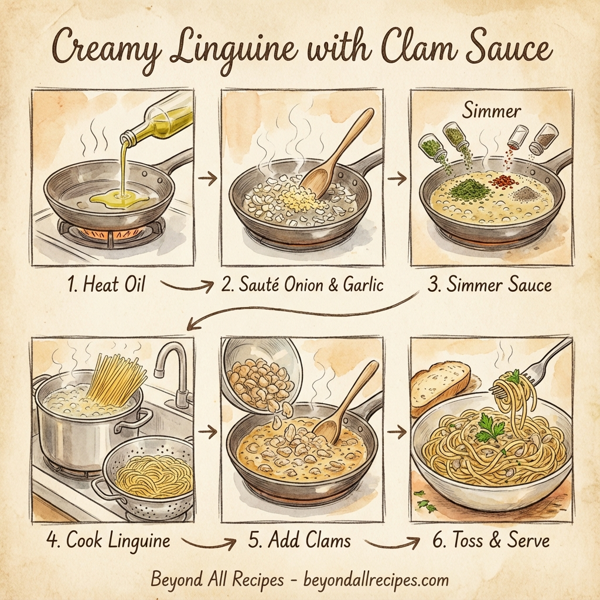 Creamy Linguine with Clam Sauce

Simmer

1. Heat Oil

2. Sauté Onion & Garlic

3. Simmer Sauce

4. Cook Linguine

5. Add Clams

6. Toss & Serve

Beyond All Recipes - beyondallrecipes.com