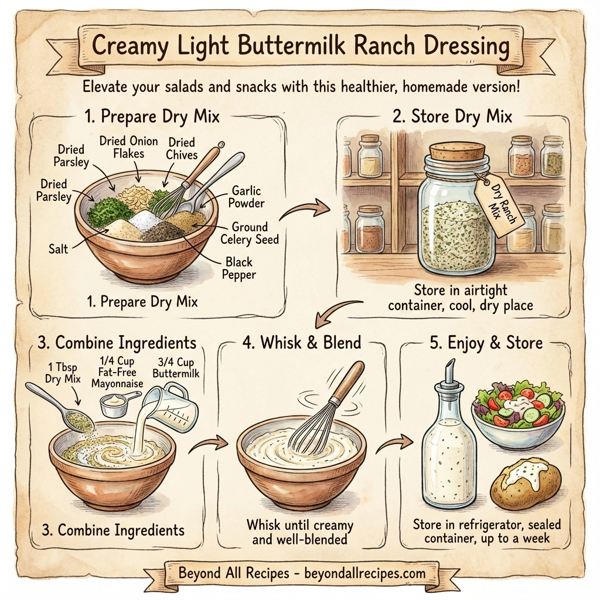 Creamy Light Buttermilk Ranch Dressing

Elevate your salads and snacks with this healthier, homemade version!

1. Prepare Dry Mix

Dried Parsley
Dried Onion Flakes
Dried Chives
Dried Parsley
Garlic Powder
Ground Celery Seed
Salt
Black Pepper

1. Prepare Dry Mix

2. Store Dry Mix

Dry Ranch Mix

Store in airtight container, cool, dry place

3. Combine Ingredients

1 Tbsp Dry Mix
1/4 Cup Fat-Free Mayonnaise
3/4 Cup Buttermilk

3. Combine Ingredients

4. Whisk & Blend

Whisk until creamy and well-blended

5. Enjoy & Store

Store in refrigerator, sealed container, up to a week

Beyond All Recipes - beyondallrecipes.com