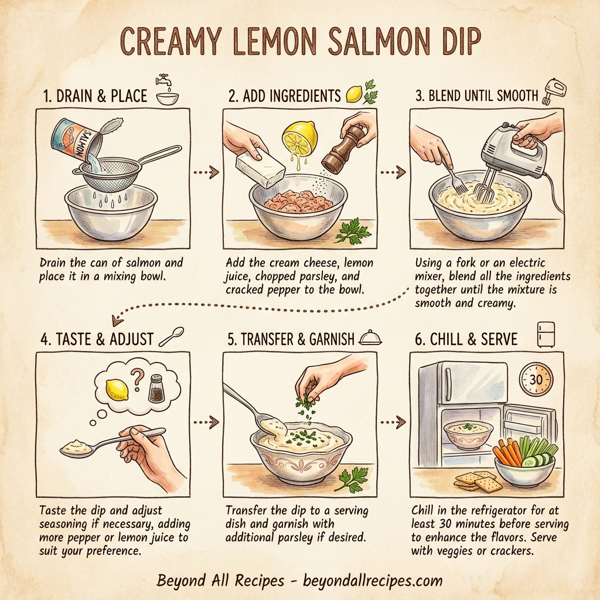 CREAMY LEMON SALMON DIP

1. DRAIN & PLACE

SALMON

Drain the can of salmon and place it in a mixing bowl.

2. ADD INGREDIENTS

Add the cream cheese, lemon juice, chopped parsley, and cracked pepper to the bowl.

3. BLEND UNTIL SMOOTH

Using a fork or an electric mixer, blend all the ingredients together until the mixture is smooth and creamy.

4. TASTE & ADJUST

?

Taste the dip and adjust seasoning if necessary, adding more pepper or lemon juice to suit your preference.

5. TRANSFER & GARNISH

Transfer the dip to a serving dish and garnish with additional parsley if desired.

6. CHILL & SERVE

30

Chill in the refrigerator for at least 30 minutes before serving to enhance the flavors. Serve with veggies or crackers.

Beyond All Recipes - beyondallrecipes.com