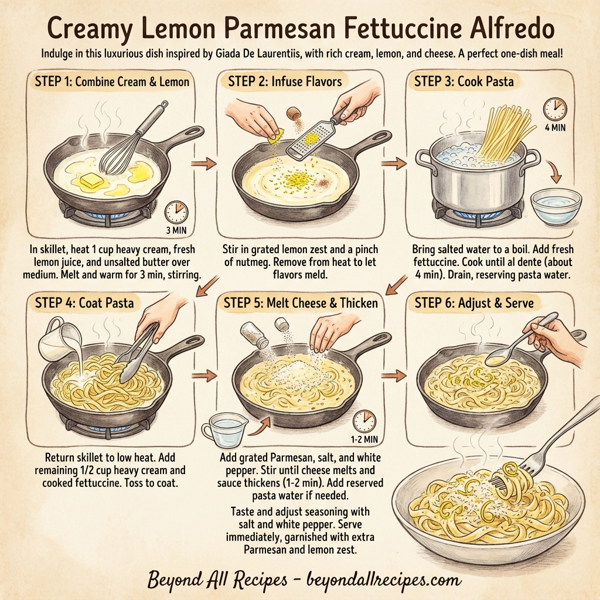 Creamy Lemon Parmesan Fettuccine Alfredo

Indulge in this luxurious dish inspired by Giada De Laurentiis, with rich cream, lemon, and cheese. A perfect one-dish meal!

STEP 1: Combine Cream & Lemon

3 MIN

In skillet, heat 1 cup heavy cream, fresh lemon juice, and unsalted butter over medium. Melt and warm for 3 min, stirring.

STEP 2: Infuse Flavors

Stir in grated lemon zest and a pinch of nutmeg. Remove from heat to let flavors meld.

STEP 3: Cook Pasta

4 MIN

Bring salted water to a boil. Add fresh fettuccine. Cook until al dente (about 4 min). Drain, reserving pasta water.

STEP 4: Coat Pasta

Return skillet to low heat. Add remaining 1/2 cup heavy cream and cooked fettuccine. Toss to coat.

STEP 5: Melt Cheese & Thicken

1-2 MIN

Add grated Parmesan, salt, and white pepper. Stir until cheese melts and sauce thickens (1-2 min). Add reserved pasta water if needed.

STEP 6: Adjust & Serve

Taste and adjust seasoning with salt and white pepper. Serve immediately, garnished with extra Parmesan and lemon zest.

Beyond All Recipes - beyondallrecipes.com