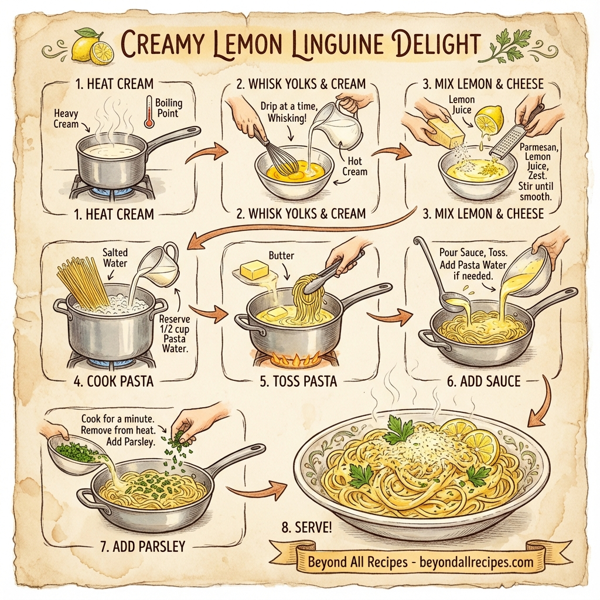 CREAMY LEMON LINGUINE DELIGHT

1. HEAT CREAM
Heavy Cream
Boiling Point
1. HEAT CREAM

2. WHISK YOLKS & CREAM
Drip at a time, Whisking!
Hot Cream
2. WHISK YOLKS & CREAM

3. MIX LEMON & CHEESE
Lemon Juice
Parmesan, Lemon Juice, Zest. Stir until smooth.
3. MIX LEMON & CHEESE

Salted Water
Reserve 1/2 cup Pasta Water.
4. COOK PASTA

Butter
5. TOSS PASTA

Pour Sauce, Toss. Add Pasta Water if needed.
6. ADD SAUCE

Cook for a minute. Remove from heat. Add Parsley.
7. ADD PARSLEY

8. SERVE!

Beyond All Recipes - beyondallrecipes.com