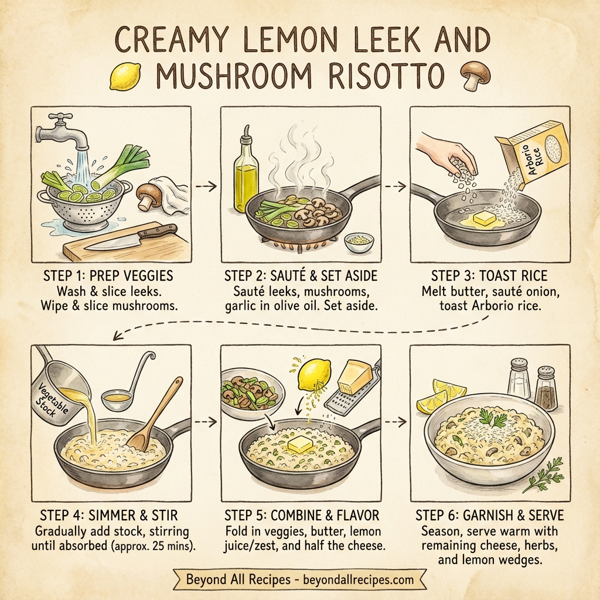 CREAMY LEMON LEEK AND MUSHROOM RISOTTO

Arborio Rice

STEP 1: PREP VEGGIES
Wash & slice leeks. Wipe & slice mushrooms.

STEP 2: SAUTÉ & SET ASIDE
Sauté leeks, mushrooms, garlic in olive oil. Set aside.

STEP 3: TOAST RICE
Melt butter, sauté onion, toast Arborio rice.

Vegetable Stock

STEP 4: SIMMER & STIR
Gradually add stock, stirring until absorbed (approx. 25 mins).

STEP 5: COMBINE & FLAVOR
Fold in veggies, butter, lemon juice/zest, and half the cheese.

STEP 6: GARNISH & SERVE
Season, serve warm with remaining cheese, herbs, and lemon wedges.

Beyond All Recipes - beyondallrecipes.com