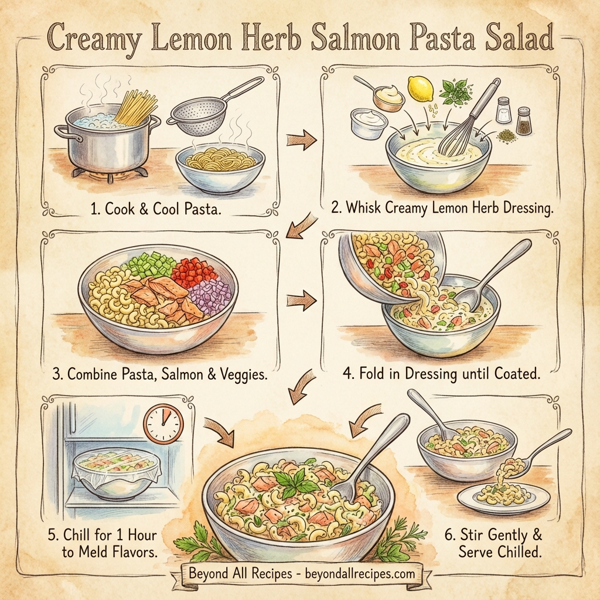 Creamy Lemon Herb Salmon Pasta Salad

1. Cook & Cool Pasta.

2. Whisk Creamy Lemon Herb Dressing.

3. Combine Pasta, Salmon & Veggies.

4. Fold in Dressing until Coated.

5. Chill for 1 Hour to Meld Flavors.

6. Stir Gently & Serve Chilled.

Beyond All Recipes - beyondallrecipes.com