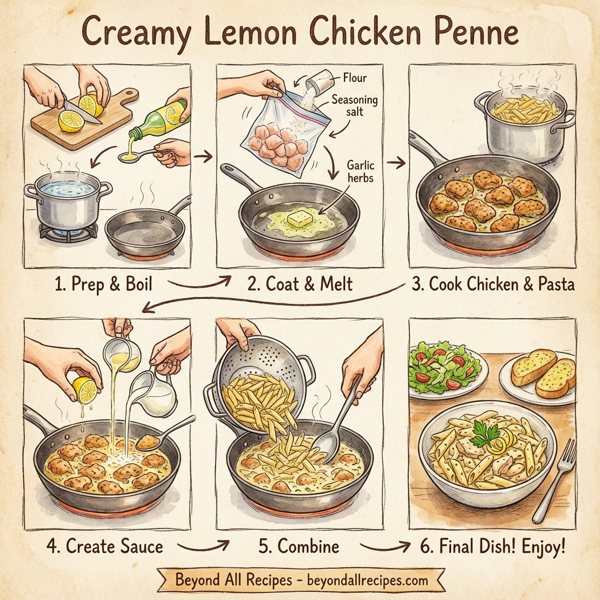 Creamy Lemon Chicken Penne

Flour

Seasoning salt

Garlic herbs

1. Prep & Boil

2. Coat & Melt

3. Cook Chicken & Pasta

4. Create Sauce

5. Combine

6. Final Dish! Enjoy!

Beyond All Recipes - beyondallrecipes.com