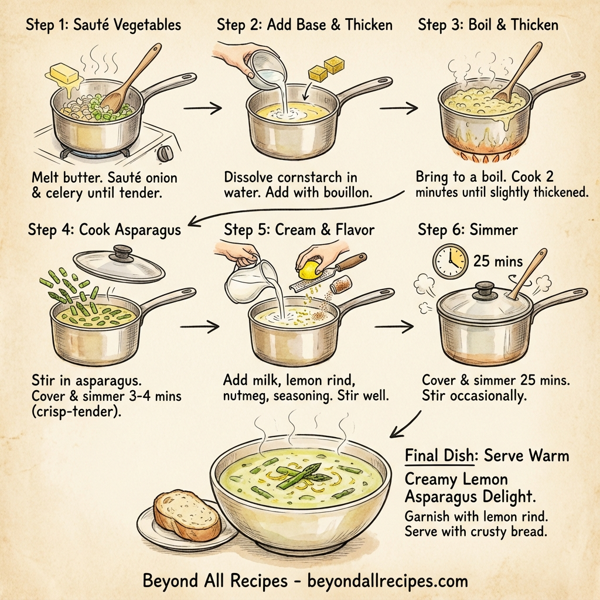 Step 1: Sauté Vegetables

Melt butter. Sauté onion & celery until tender.

Step 2: Add Base & Thicken

Dissolve cornstarch in water. Add with bouillon.

Step 3: Boil & Thicken

Bring to a boil. Cook 2 minutes until slightly thickened.

Step 4: Cook Asparagus

Stir in asparagus. Cover & simmer 3-4 mins (crisp-tender).

Step 5: Cream & Flavor

Add milk, lemon rind, nutmeg, seasoning. Stir well.

Step 6: Simmer

25 mins

Cover & simmer 25 mins. Stir occasionally.

Final Dish: Serve Warm

Creamy Lemon Asparagus Delight.

Garnish with lemon rind. Serve with crusty bread.

Beyond All Recipes - beyondallrecipes.com