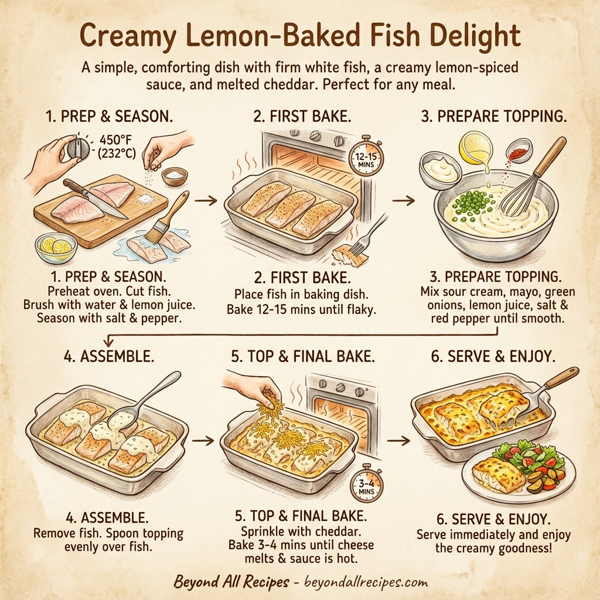 Creamy Lemon-Baked Fish Delight

A simple, comforting dish with firm white fish, a creamy lemon-spiced sauce, and melted cheddar. Perfect for any meal.

1. PREP & SEASON.

450°F (232°C)

1. PREP & SEASON.
Preheat oven. Cut fish. Brush with water & lemon juice. Season with salt & pepper.

2. FIRST BAKE.

12-15 MINS

2. FIRST BAKE.
Place fish in baking dish. Bake 12-15 mins until flaky.

3. PREPARE TOPPING.

3. PREPARE TOPPING.
Mix sour cream, mayo, green onions, lemon juice, salt & red pepper until smooth.

4. ASSEMBLE.

4. ASSEMBLE.
Remove fish. Spoon topping evenly over fish.

5. TOP & FINAL BAKE.

3-4 MINS

5. TOP & FINAL BAKE.
Sprinkle with cheddar. Bake 3-4 mins until cheese melts & sauce is hot.

6. SERVE & ENJOY.

6. SERVE & ENJOY.
Serve immediately and enjoy the creamy goodness!

Beyond All Recipes - beyondallrecipes.com