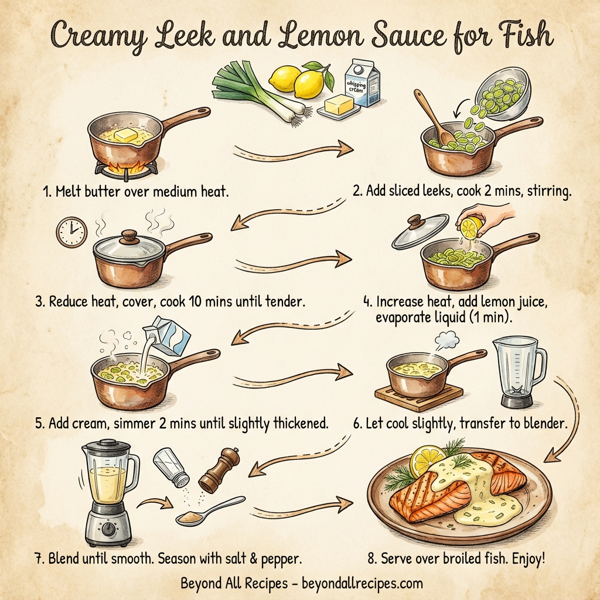 Creamy Leek and Lemon Sauce for Fish

whipping cream

1. Melt butter over medium heat.

2. Add sliced leeks, cook 2 mins, stirring.

3. Reduce heat, cover, cook 10 mins until tender.

4. Increase heat, add lemon juice, evaporate liquid (1 min).

5. Add cream, simmer 2 mins until slightly thickened.

6. Let cool slightly, transfer to blender.

7. Blend until smooth. Season with salt & pepper.

8. Serve over broiled fish. Enjoy!

Beyond All Recipes – beyondallrecipes.com