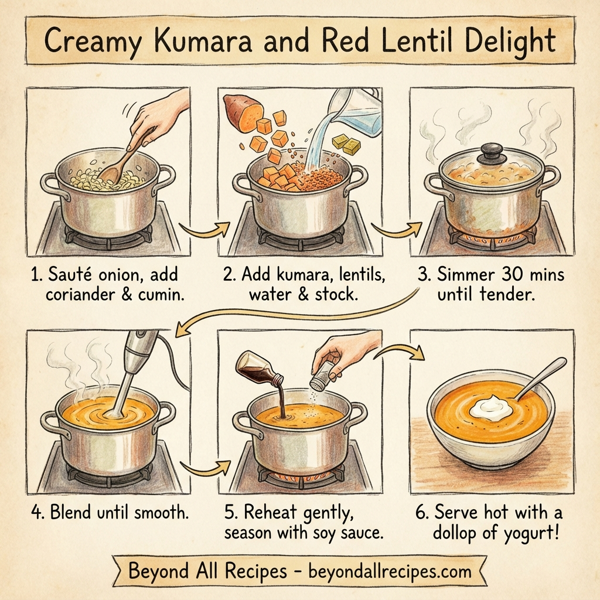 Creamy Kumara and Red Lentil Delight

1. Sauté onion, add coriander & cumin.

2. Add kumara, lentils, water & stock.

3. Simmer 30 mins until tender.

4. Blend until smooth.

5. Reheat gently, season with soy sauce.

6. Serve hot with a dollop of yogurt!

Beyond All Recipes - beyondallrecipes.com