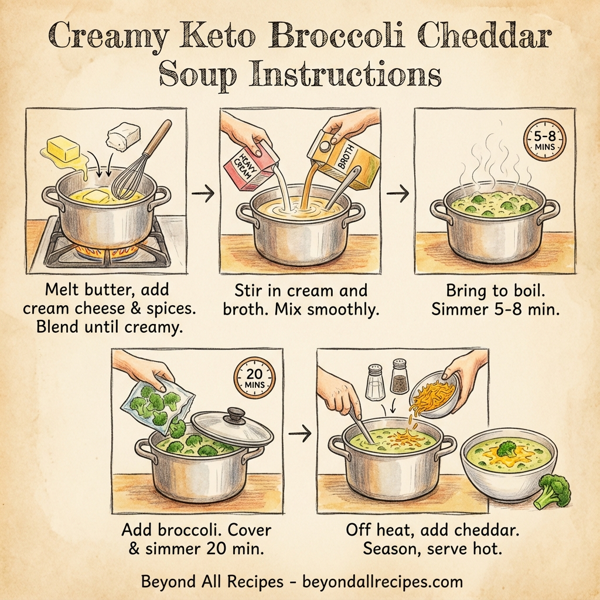 Creamy Keto Broccoli Cheddar Soup Instructions

Melt butter, add cream cheese & spices. Blend until creamy.

HEAVY CREAM

BROTH

Stir in cream and broth. Mix smoothly.

5-8 MINS

Bring to boil. Simmer 5-8 min.

20 MINS

Add broccoli. Cover & simmer 20 min.

Off heat, add cheddar. Season, serve hot.

Beyond All Recipes - beyondallrecipes.com