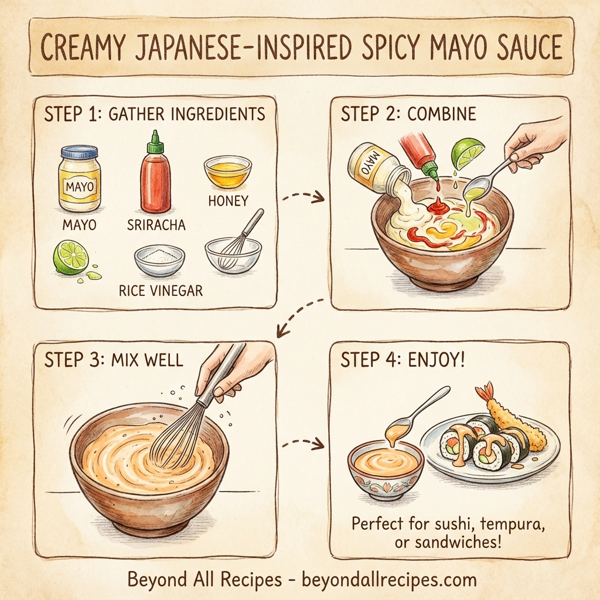 CREAMY JAPANESE-INSPIRED SPICY MAYO SAUCE

STEP 1: GATHER INGREDIENTS

MAYO

MAYO

SRIRACHA

HONEY

RICE VINEGAR

STEP 2: COMBINE

MAYO

STEP 3: MIX WELL

STEP 4: ENJOY!

Perfect for sushi, tempura, or sandwiches!

Beyond All Recipes - beyondallrecipes.com