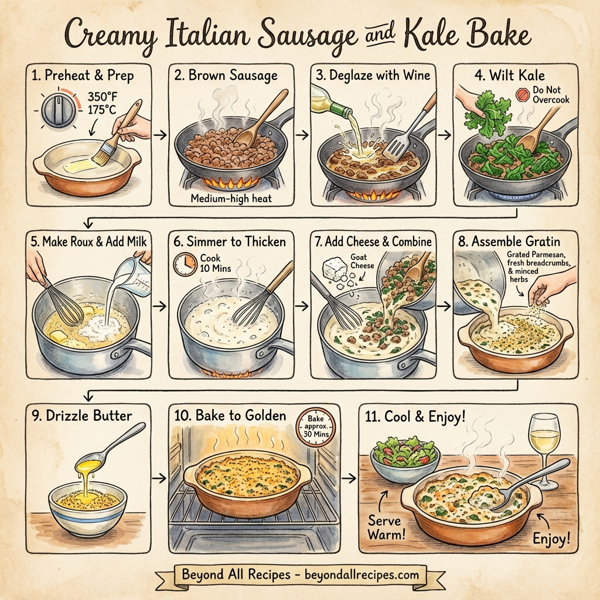 Creamy Italian Sausage and Kale Bake

1. Preheat & Prep
350°F
175°C

2. Brown Sausage
Medium-high heat

3. Deglaze with Wine

4. Wilt Kale
Do Not Overcook

5. Make Roux & Add Milk

6. Simmer to Thicken
Cook 10 Mins

7. Add Cheese & Combine
Goat Cheese

8. Assemble Gratin
Grated Parmesan, fresh breadcrumbs, & minced herbs

9. Drizzle Butter

10. Bake to Golden
Bake approx. 30 Mins

11. Cool & Enjoy!
Serve Warm!
Enjoy!

Beyond All Recipes - beyondallrecipes.com