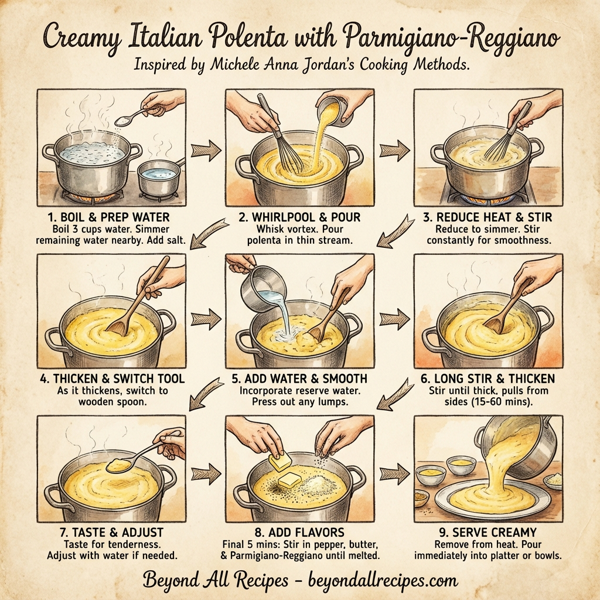 Creamy Italian Polenta with Parmigiano-Reggiano
Inspired by Michele Anna Jordan's Cooking Methods.

1. BOIL & PREP WATER
Boil 3 cups water. Simmer remaining water nearby. Add salt.

2. WHIRLPOOL & POUR
Whisk vortex. Pour polenta in thin stream.

3. REDUCE HEAT & STIR
Reduce to simmer. Stir constantly for smoothness.

4. THICKEN & SWITCH TOOL
As it thickens, switch to wooden spoon.

5. ADD WATER & SMOOTH
Incorporate reserve water. Press out any lumps.

6. LONG STIR & THICKEN
Stir until thick, pulls from sides (15-60 mins).

7. TASTE & ADJUST
Taste for tenderness. Adjust with water if needed.

8. ADD FLAVORS
Final 5 mins: Stir in pepper, butter, & Parmigiano-Reggiano until melted.

9. SERVE CREAMY
Remove from heat. Pour immediately into platter or bowls.

Beyond All Recipes - beyondallrecipes.com