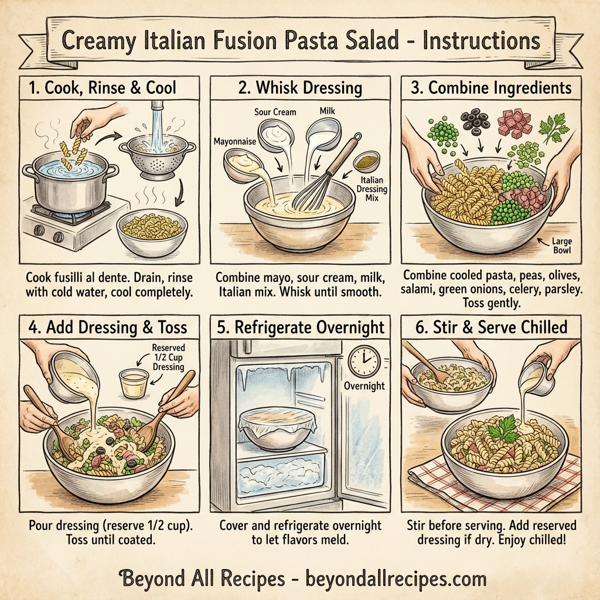 Creamy Italian Fusion Pasta Salad - Instructions

1. Cook, Rinse & Cool

Cook fusilli al dente. Drain, rinse with cold water, cool completely.

2. Whisk Dressing

Sour Cream

Milk

Mayonnaise

Italian Dressing Mix

Combine mayo, sour cream, milk, Italian mix. Whisk until smooth.

3. Combine Ingredients

Large Bowl

Combine cooled pasta, peas, olives, salami, green onions, celery, parsley. Toss gently.

4. Add Dressing & Toss

Reserved 1/2 Cup Dressing

Pour dressing (reserve 1/2 cup). Toss until coated.

5. Refrigerate Overnight

Overnight

Cover and refrigerate overnight to let flavors meld.

6. Stir & Serve Chilled

Stir before serving. Add reserved dressing if dry. Enjoy chilled!

Beyond All Recipes - beyondallrecipes.com