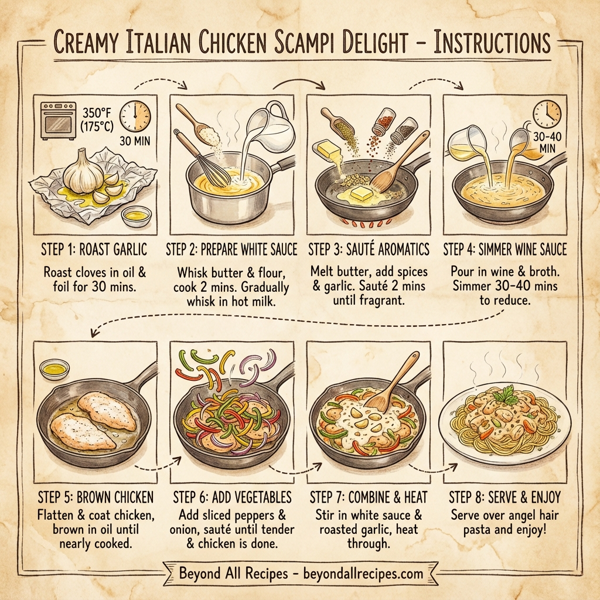 CREAMY ITALIAN CHICKEN SCAMPI DELIGHT – INSTRUCTIONS

350°F (175°C)

30 MIN

STEP 1: ROAST GARLIC

Roast cloves in oil & foil for 30 mins.

STEP 2: PREPARE WHITE SAUCE

Whisk butter & flour, cook 2 mins. Gradually whisk in hot milk.

STEP 3: SAUTÉ AROMATICS

Melt butter, add spices & garlic. Sauté 2 mins until fragrant.

30-40 MIN

STEP 4: SIMMER WINE SAUCE

Pour in wine & broth. Simmer 30-40 mins to reduce.

STEP 5: BROWN CHICKEN

Flatten & coat chicken, brown in oil until nearly cooked.

STEP 6: ADD VEGETABLES

Add sliced peppers & onion, sauté until tender & chicken is done.

STEP 7: COMBINE & HEAT

Stir in white sauce & roasted garlic, heat through.

STEP 8: SERVE & ENJOY

Serve over angel hair pasta and enjoy!

Beyond All Recipes – beyondallrecipes.com