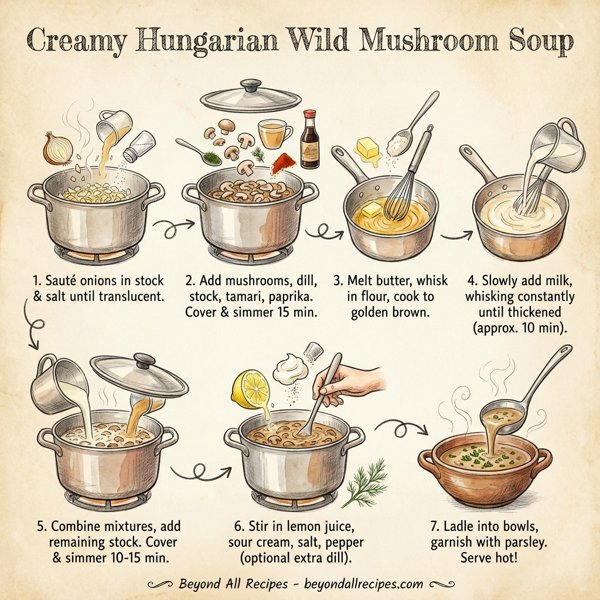 Creamy Hungarian Wild Mushroom Soup

1. Sauté onions in stock & salt until translucent.

2. Add mushrooms, dill, stock, tamari, paprika. Cover & simmer 15 min.

3. Melt butter, whisk in flour, cook to golden brown.

4. Slowly add milk, whisking constantly until thickened (approx. 10 min).

5. Combine mixtures, add remaining stock. Cover & simmer 10-15 min.

6. Stir in lemon juice, sour cream, salt, pepper (optional extra dill).

7. Ladle into bowls, garnish with parsley. Serve hot!

Beyond All Recipes - beyondallrecipes.com