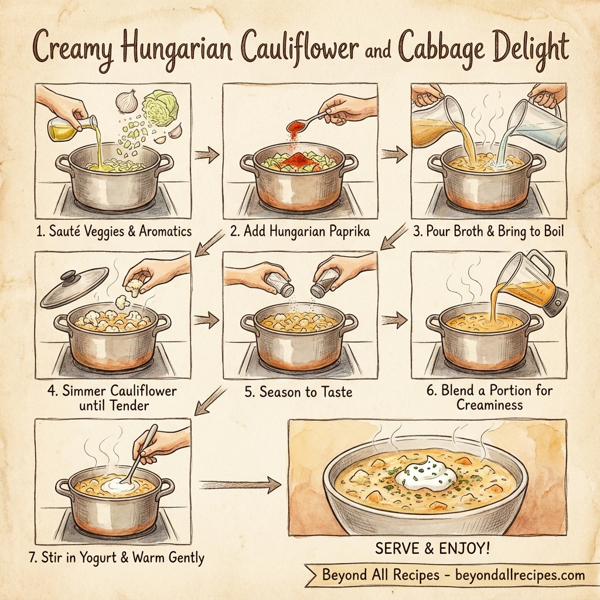 Creamy Hungarian Cauliflower and Cabbage Delight

1. Sauté Veggies & Aromatics

2. Add Hungarian Paprika

3. Pour Broth & Bring to Boil

4. Simmer Cauliflower until Tender

5. Season to Taste

6. Blend a Portion for Creaminess

7. Stir in Yogurt & Warm Gently

SERVE & ENJOY!

Beyond All Recipes - beyondallrecipes.com