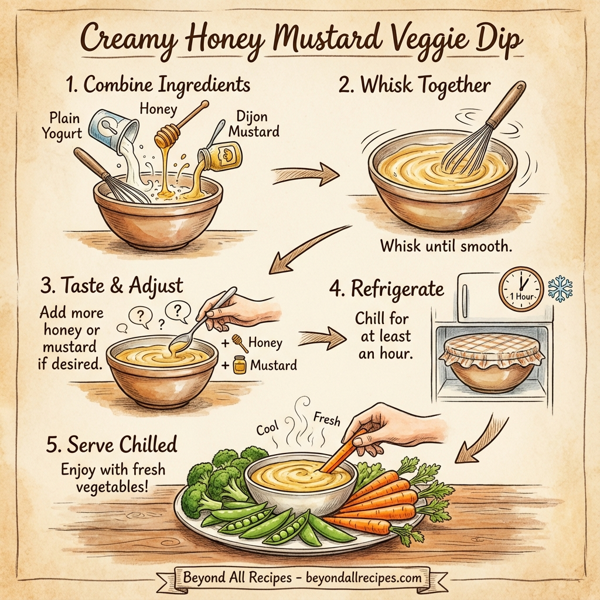 Creamy Honey Mustard Veggie Dip

1. Combine Ingredients

Plain Yogurt

Honey

Dijon Mustard

2. Whisk Together

Whisk until smooth.

3. Taste & Adjust

Add more honey or mustard if desired.

? ? ?

+ Honey

+ Mustard

4. Refrigerate

Chill for at least an hour.

1 Hour

5. Serve Chilled

Enjoy with fresh vegetables!

Cool

Fresh

Beyond All Recipes - beyondallrecipes.com