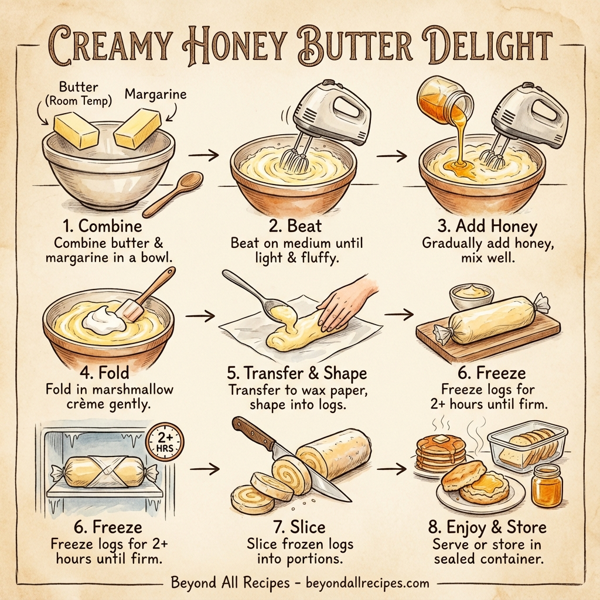 CREAMY HONEY BUTTER DELIGHT

Butter (Room Temp)
Margarine

1. Combine
Combine butter & margarine in a bowl.

2. Beat
Beat on medium until light & fluffy.

3. Add Honey
Gradually add honey, mix well.

4. Fold
Fold in marshmallow crème gently.

5. Transfer & Shape
Transfer to wax paper, shape into logs.

6. Freeze
Freeze logs for 2+ hours until firm.

2+ HRS

6. Freeze
Freeze logs for 2+ hours until firm.

7. Slice
Slice frozen logs into portions.

8. Enjoy & Store
Serve or store in sealed container.

Beyond All Recipes - beyondallrecipes.com