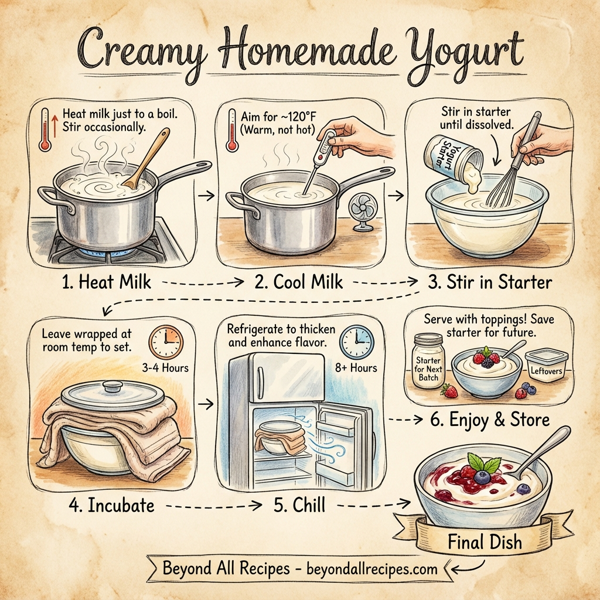 Creamy Homemade Yogurt

Heat milk just to a boil. Stir occasionally.

1. Heat Milk

Aim for ~120°F (Warm, not hot)

2. Cool Milk

Stir in starter until dissolved.

Yogurt Starter

3. Stir in Starter

Leave wrapped at room temp to set.

3-4 Hours

4. Incubate

Refrigerate to thicken and enhance flavor.

8+ Hours

5. Chill

Serve with toppings! Save starter for future.

Starter for Next Batch

Leftovers

6. Enjoy & Store

Final Dish

Beyond All Recipes - beyondallrecipes.com