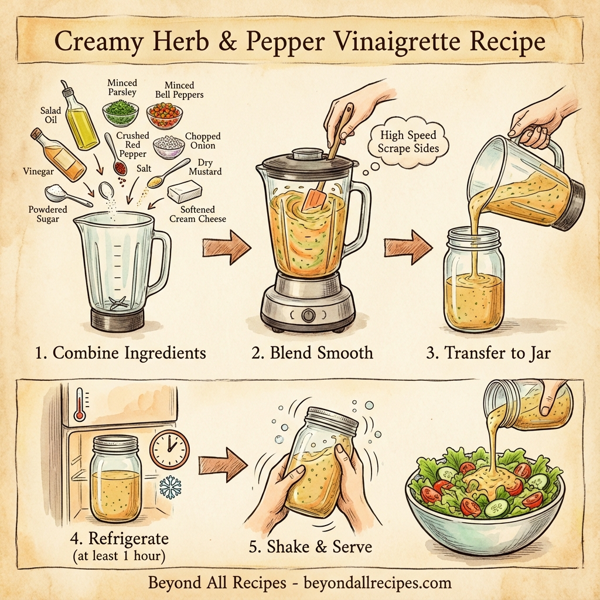 Creamy Herb & Pepper Vinaigrette Recipe

Salad Oil

Minced Parsley

Minced Bell Peppers

Crushed Red Pepper

Chopped Onion

Vinegar

Salt

Dry Mustard

Powdered Sugar

Softened Cream Cheese

High Speed Scrape Sides

1. Combine Ingredients

2. Blend Smooth

3. Transfer to Jar

4. Refrigerate (at least 1 hour)

5. Shake & Serve

Beyond All Recipes - beyondallrecipes.com