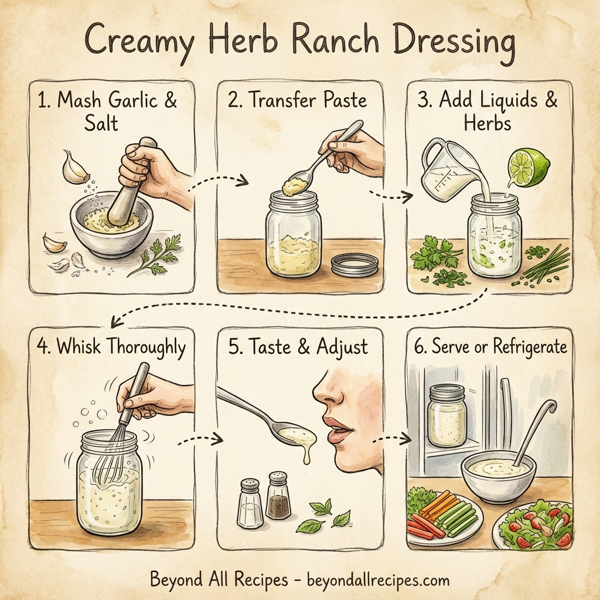 Creamy Herb Ranch Dressing

1. Mash Garlic & Salt

2. Transfer Paste

3. Add Liquids & Herbs

4. Whisk Thoroughly

5. Taste & Adjust

6. Serve or Refrigerate

Beyond All Recipes - beyondallrecipes.com